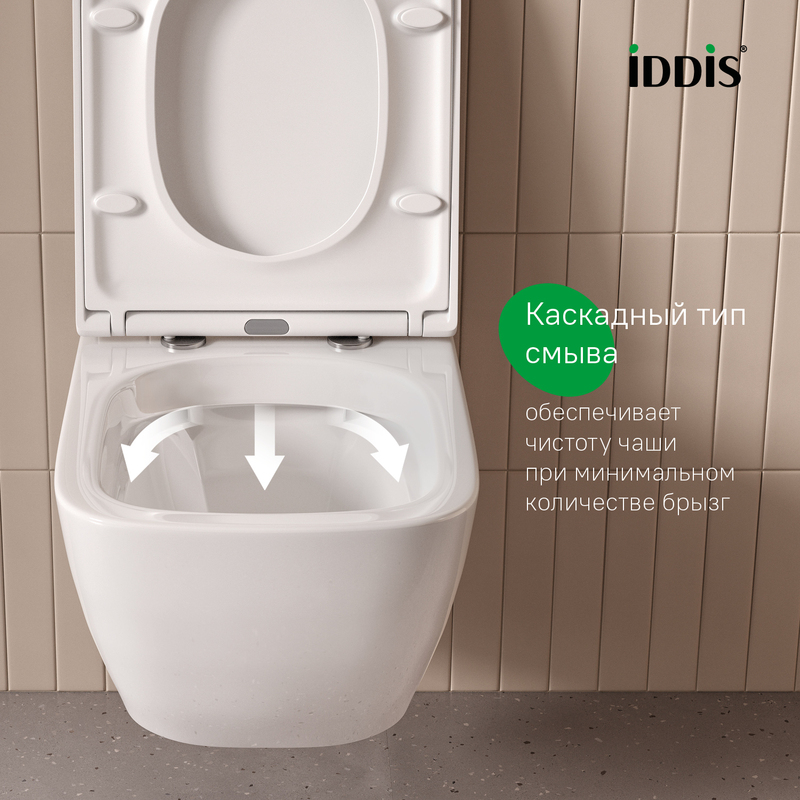 iDDiS®

Каскадный тип смыва

обеспечивает чистоту чаши при минимальном количестве брызг