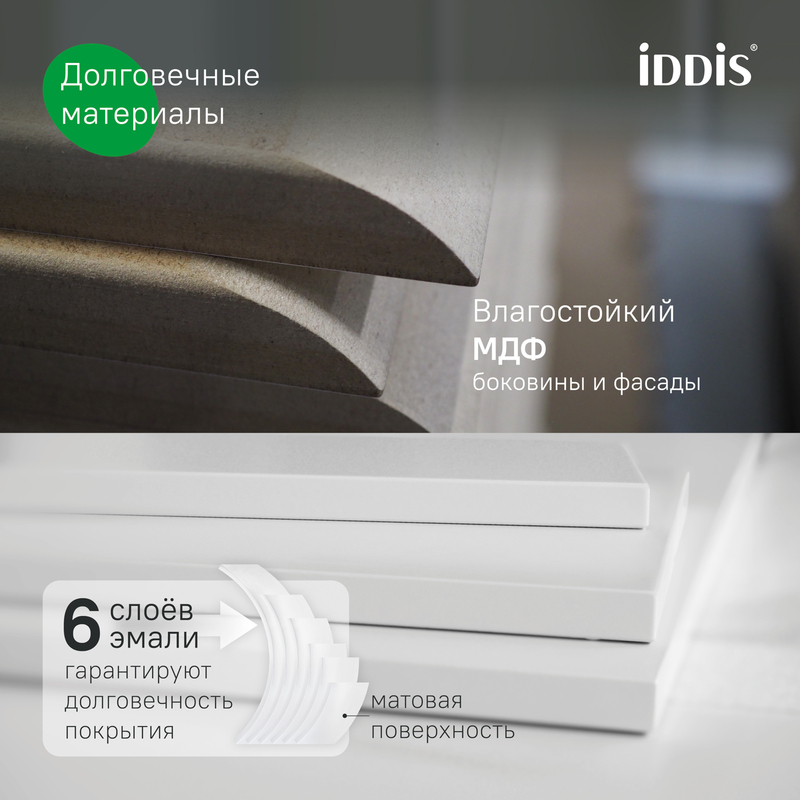 Долговечные материалы

iDDiS®

Влагостойкий
МДФ
боковины и фасады

6 слоёв эмали
гарантируют долговечность покрытия

матовая поверхность