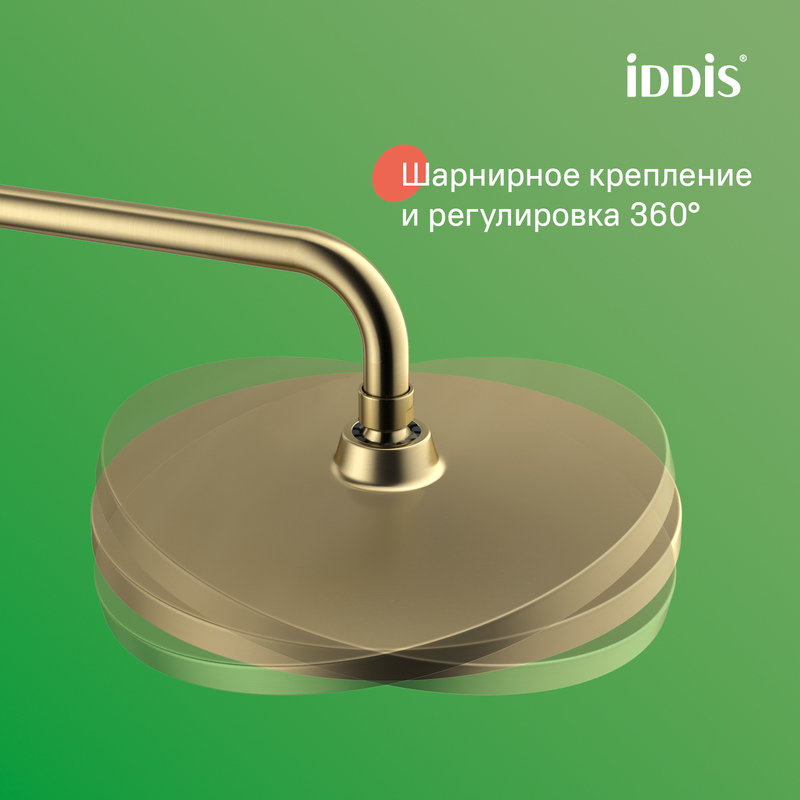 iDDiS®

Шарнирное крепление и регулировка 360°