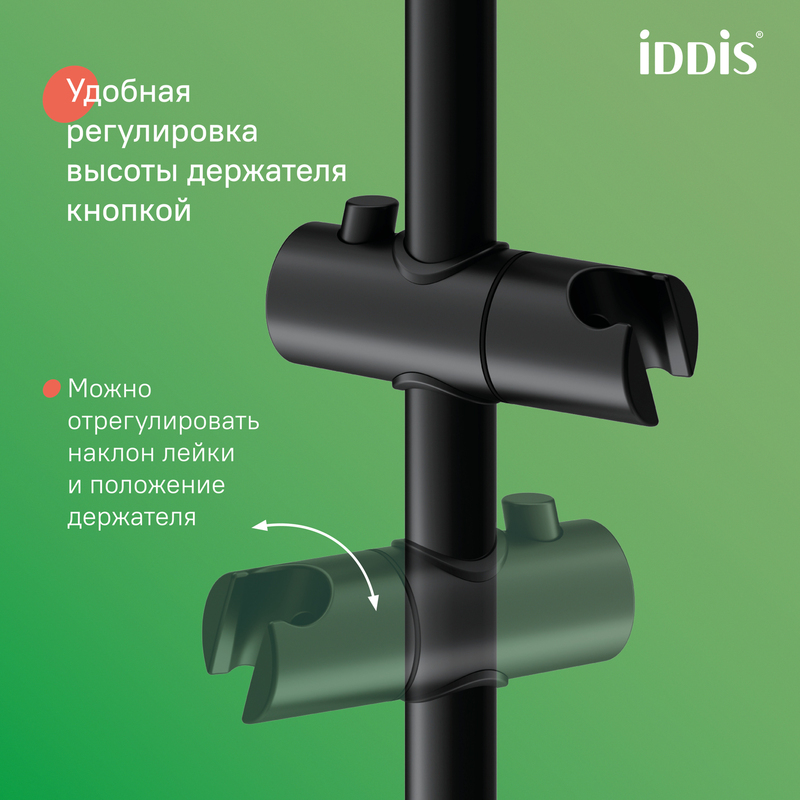 iDDiS®

Удобная регулировка высоты держателя кнопкой

Можно отрегулировать наклон лейки и положение держателя