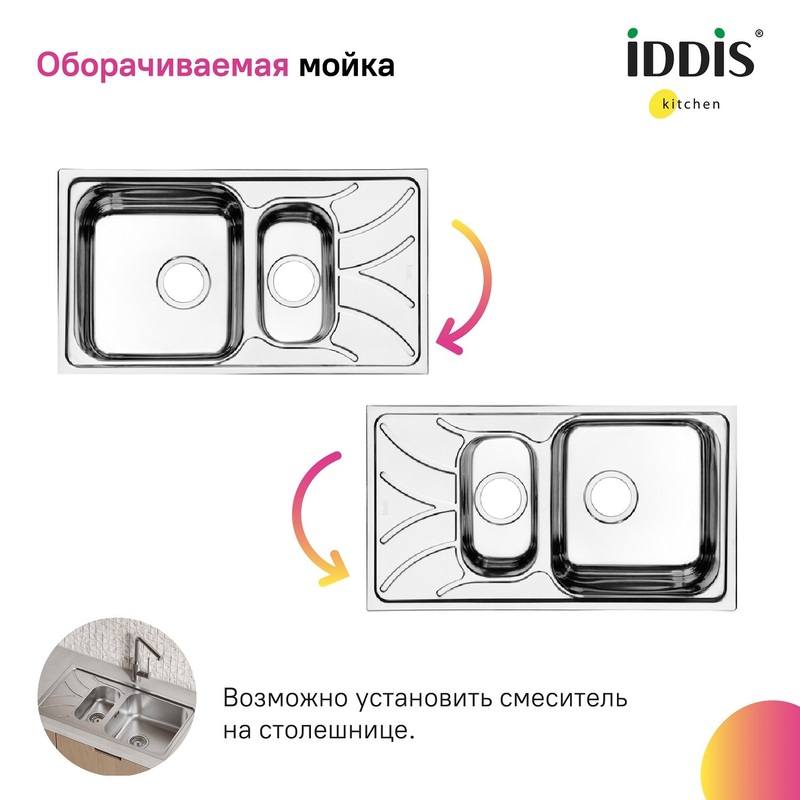 Оборачиваемая мойка

iDDiS®
kitchen

Возможно установить смеситель на столешнице.