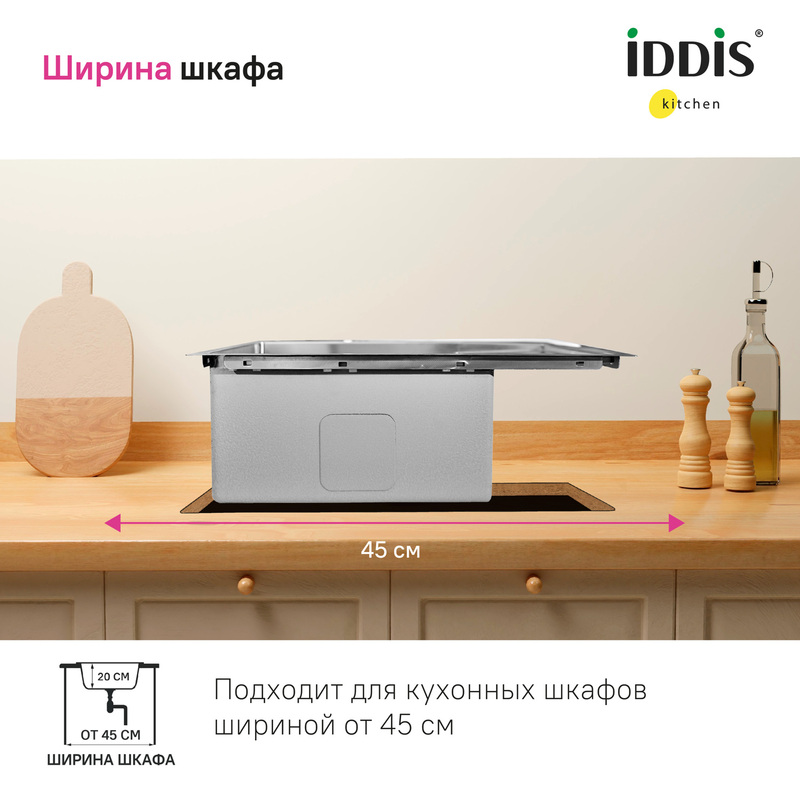 Ширина шкафа

iDDiS®
kitchen

45 см

20 СМ
ОТ 45 СМ
ШИРИНА ШКАФА

Подходит для кухонных шкафов шириной от 45 см