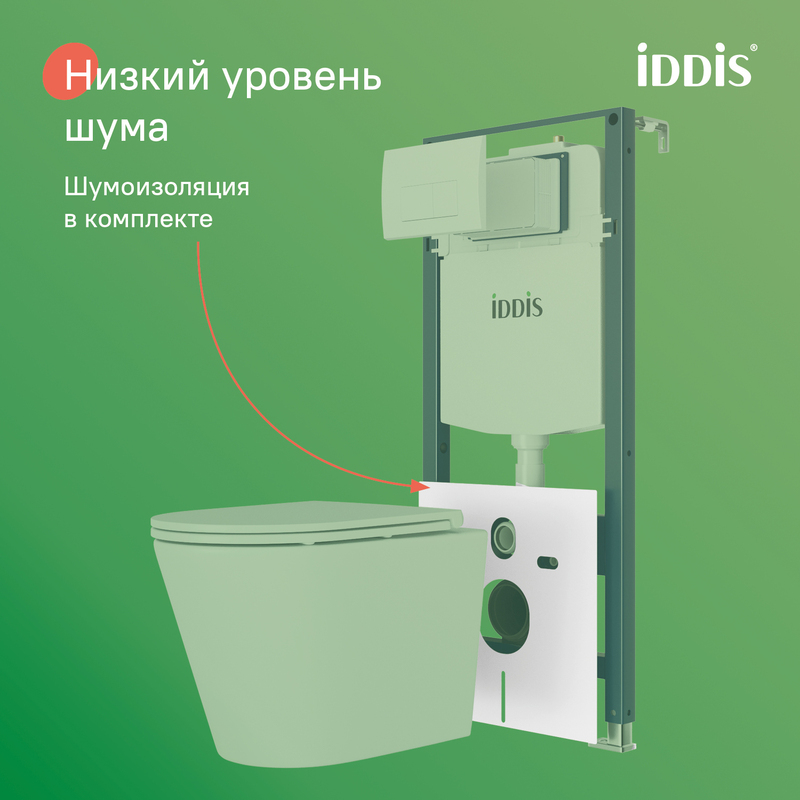 Низкий уровень шума

Шумоизоляция в комплекте

iDDiS®

iDDiS