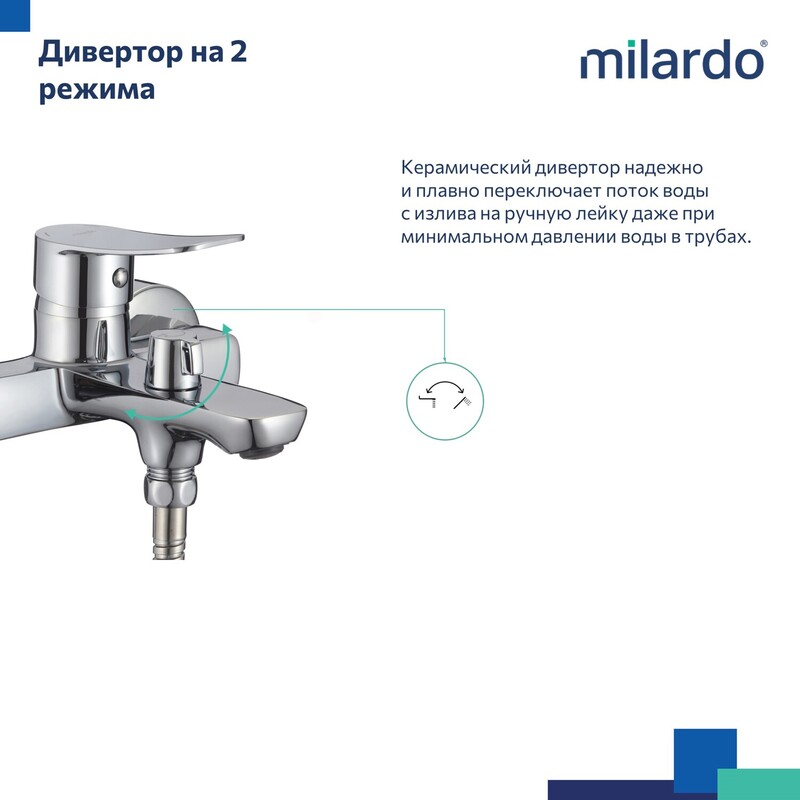 Дивертор на 2 режима

milardo®

Керамический дивертор надежно и плавно переключает поток воды с излива на ручную лейку даже при минимальном давлении воды в трубах.