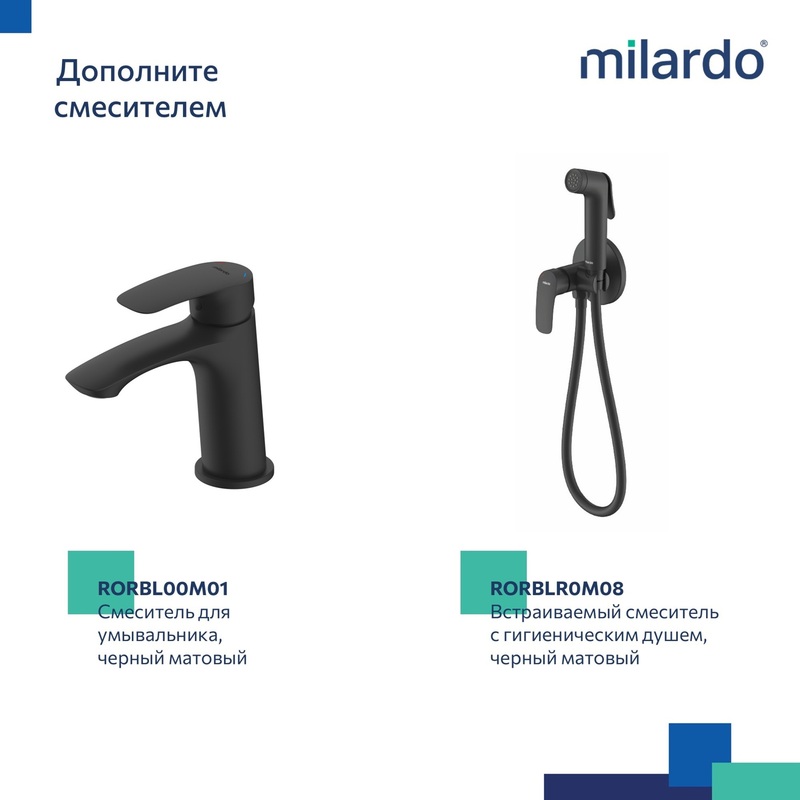 Дополните смесителем

milardo®

RORBL00M01
Смеситель для умывальника, черный матовый

RORBLR0M08
Встраиваемый смеситель с гигиеническим душем, черный матовый