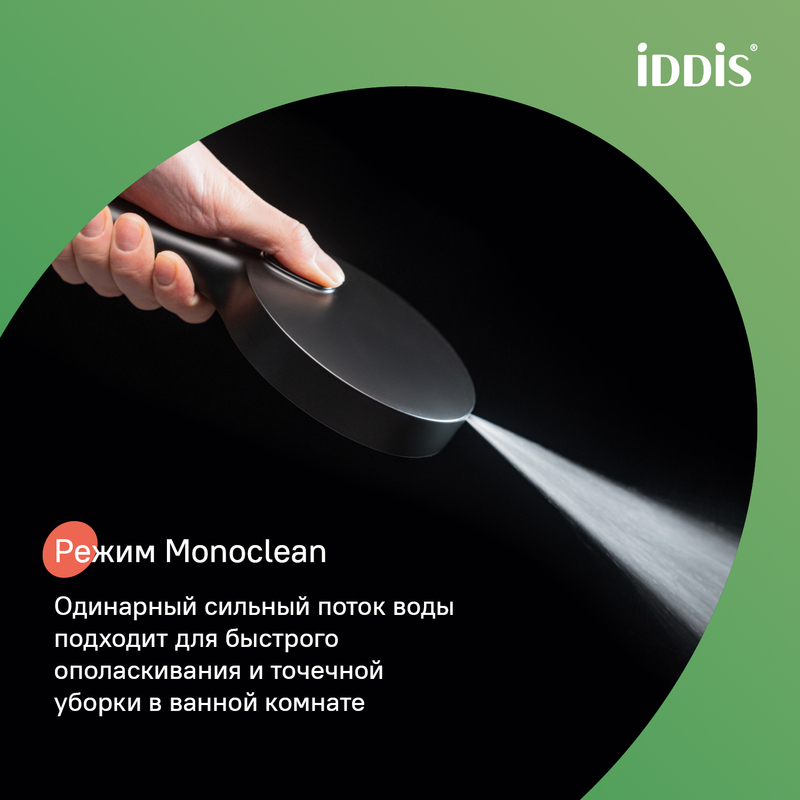 iDDiS®

Режим Monoclean

Одинарный сильный поток воды подходит для быстрого ополаскивания и точечной уборки в ванной комнате