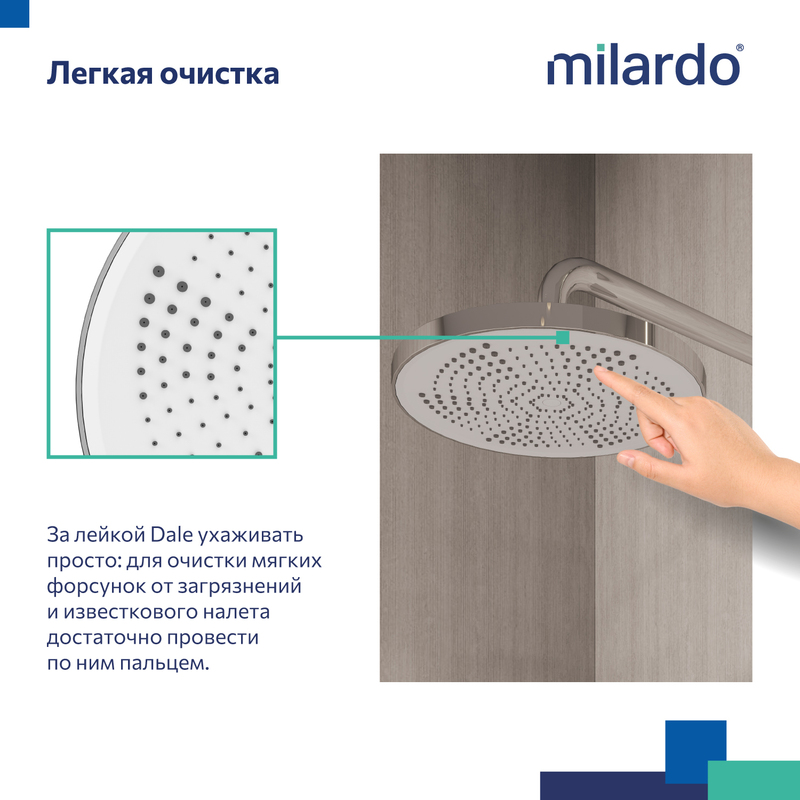 Легкая очистка

milardo®

За лейкой Dale ухаживать просто: для очистки мягких форсунок от загрязнений и известкового налета достаточно провести по ним пальцем.