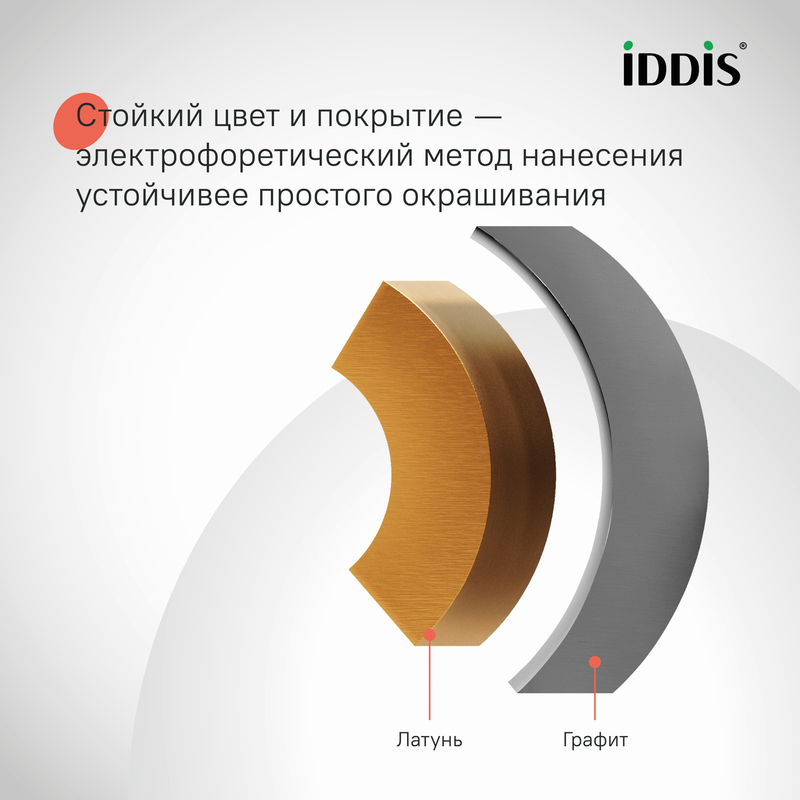 IDDIS®

Стойкий цвет и покрытие — электрофоретический метод нанесения устойчивее простого окрашивания

Латунь

Графит