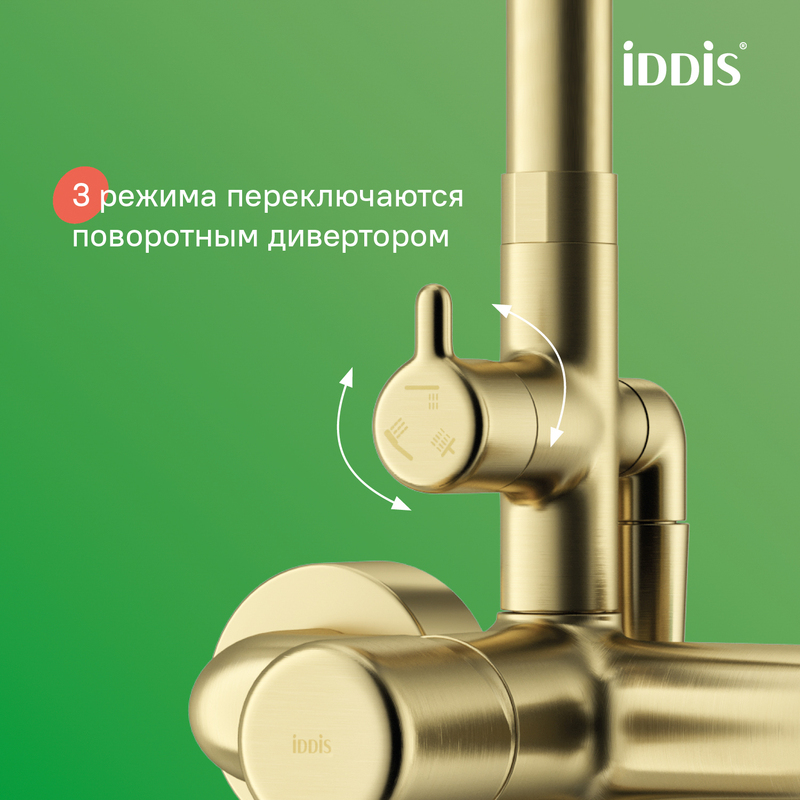 iDDiS®

3 режима переключаются поворотным дивертором

iDDiS