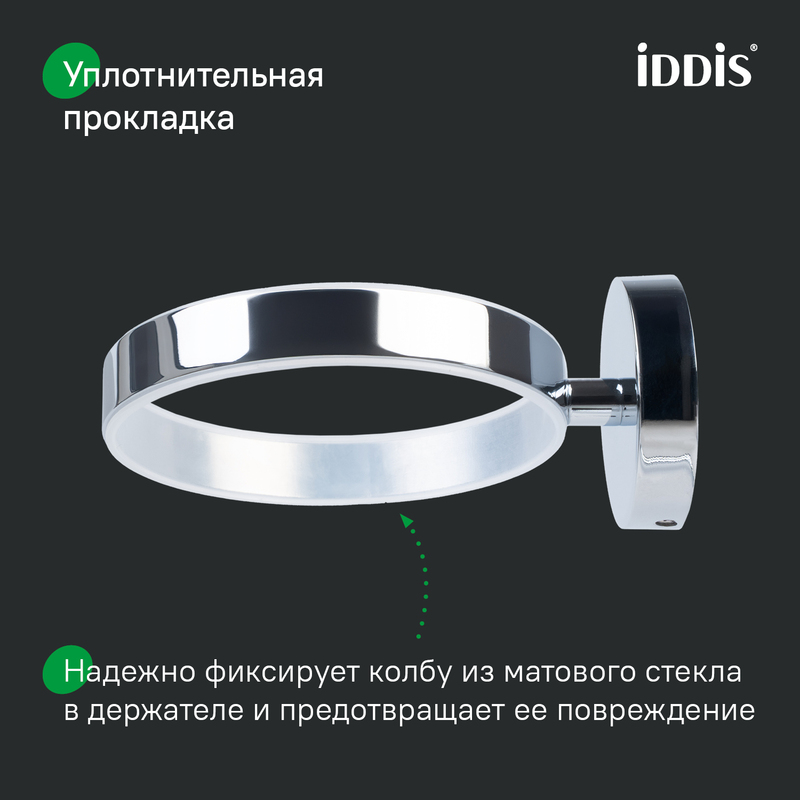 Уплотнительная прокладка

iDDiS®

Надежно фиксирует колбу из матового стекла в держателе и предотвращает ее повреждение