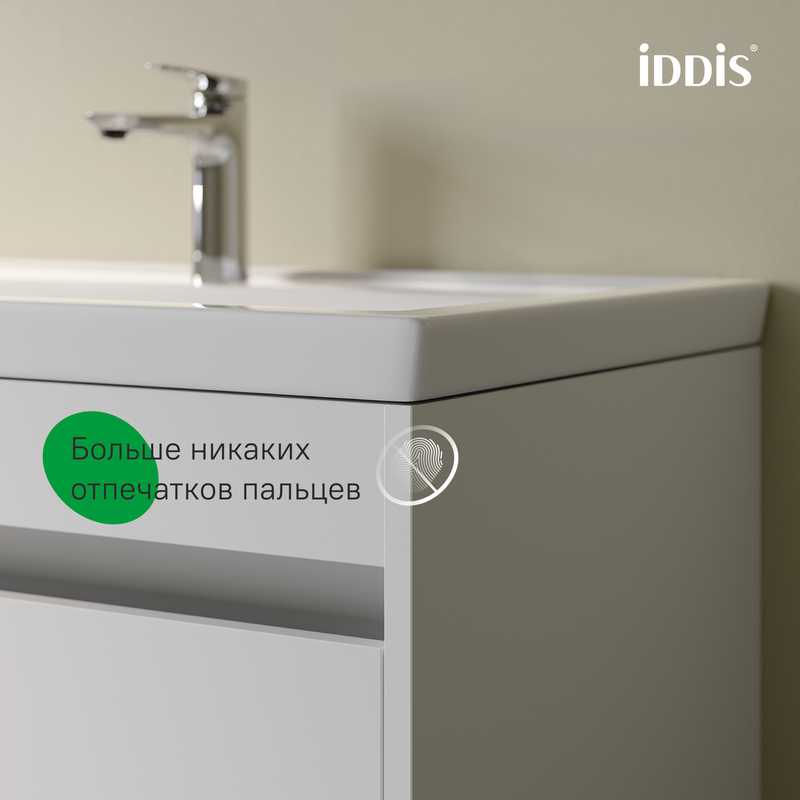 iDDiS®

Больше никаких отпечатков пальцев