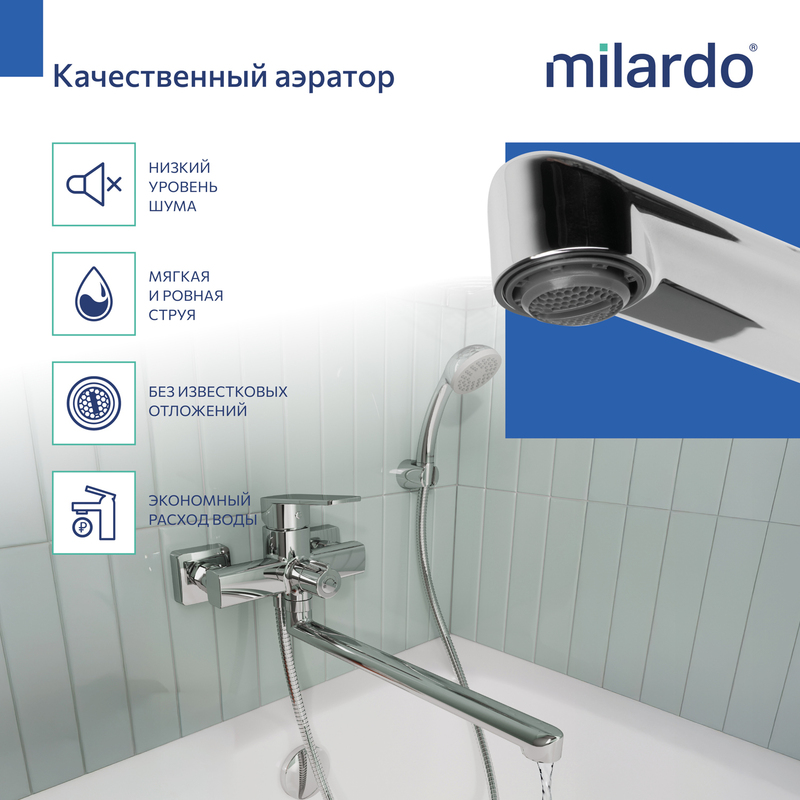 Качественный аэратор

milardo®

НИЗКИЙ УРОВЕНЬ ШУМА

МЯГКАЯ И РОВНАЯ СТРУЯ

БЕЗ ИЗВЕСТКОВЫХ ОТЛОЖЕНИЙ

ЭКОНОМНЫЙ РАСХОД ВОДЫ