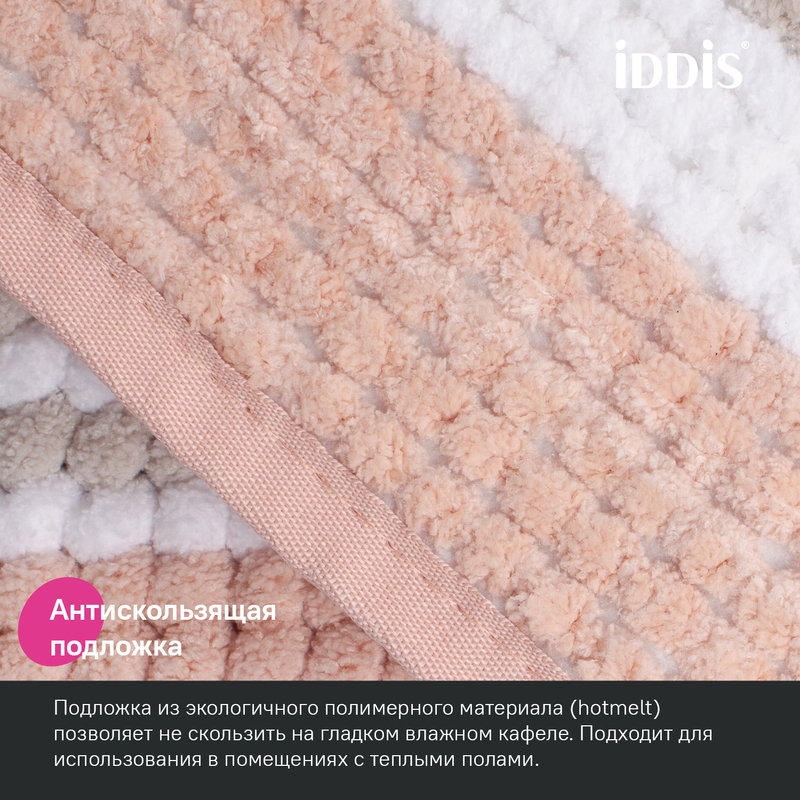 iDDiS®

Антискользящая подложка

Подложка из экологичного полимерного материала (hotmelt) позволяет не скользить на гладком влажном кафеле. Подходит для использования в помещениях с теплыми полами.