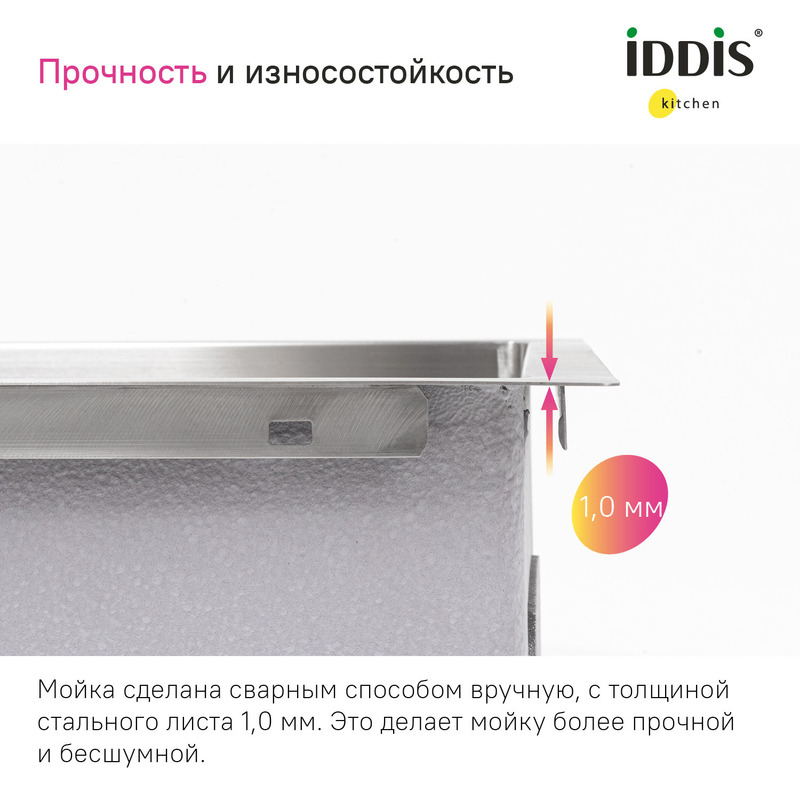 Прочность и износостойкость

iDDiS®
kitchen

1,0 мм

Мойка сделана сварным способом вручную, с толщиной стального листа 1,0 мм. Это делает мойку более прочной и бесшумной.