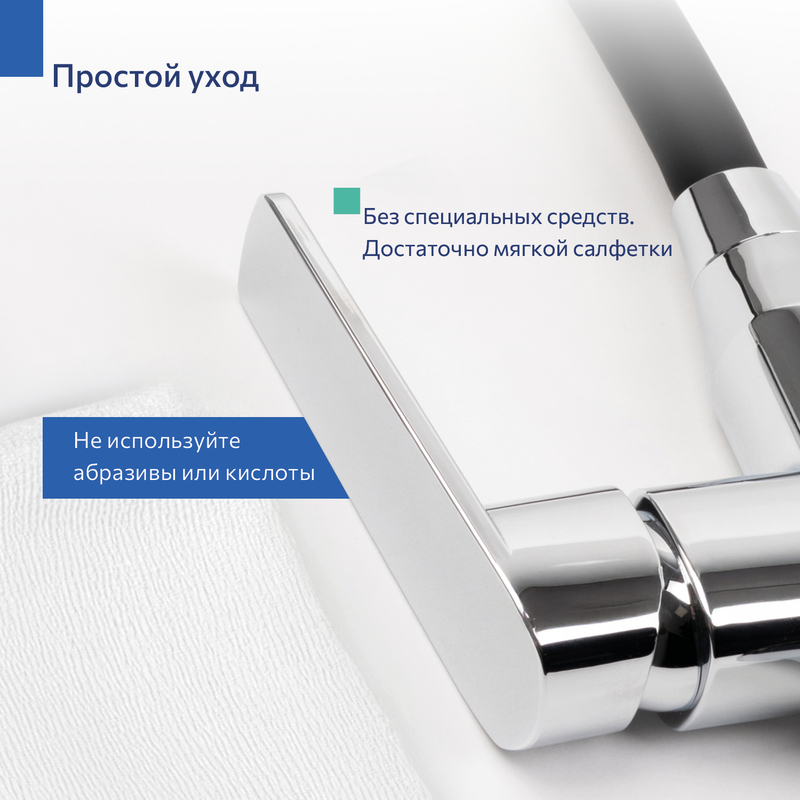 Простой уход

Без специальных средств. Достаточно мягкой салфетки

Не используйте абразивы или кислоты