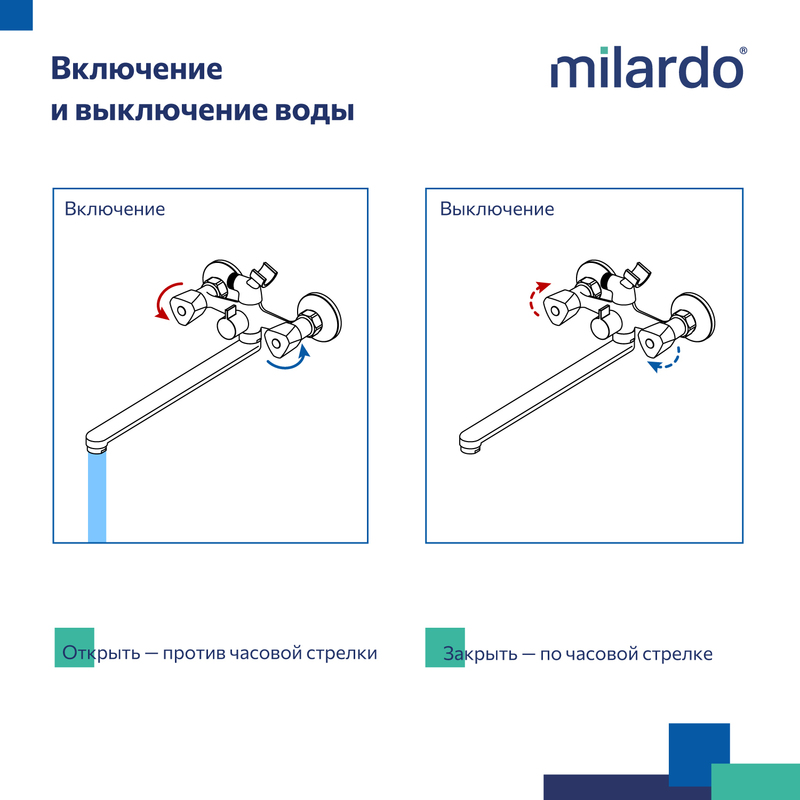 Включение
и выключение воды

milardo®

Включение

Выключение

Открыть — против часовой стрелки

Закрыть — по часовой стрелке