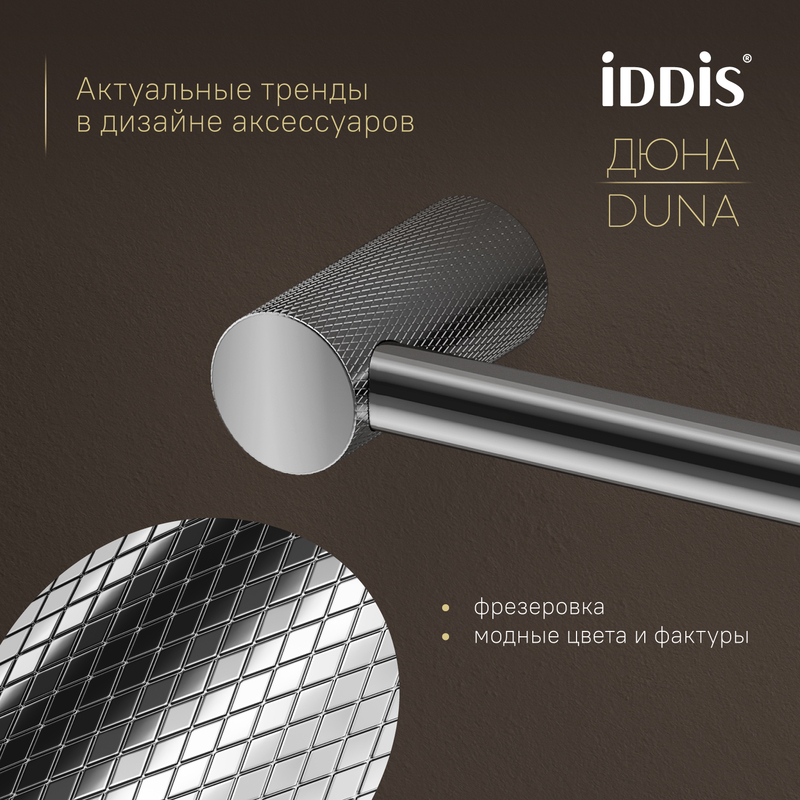 Актуальные тренды в дизайне аксессуаров

iDDiS®

ДЮНА
DUNA

• фрезеровка
• модные цвета и фактуры