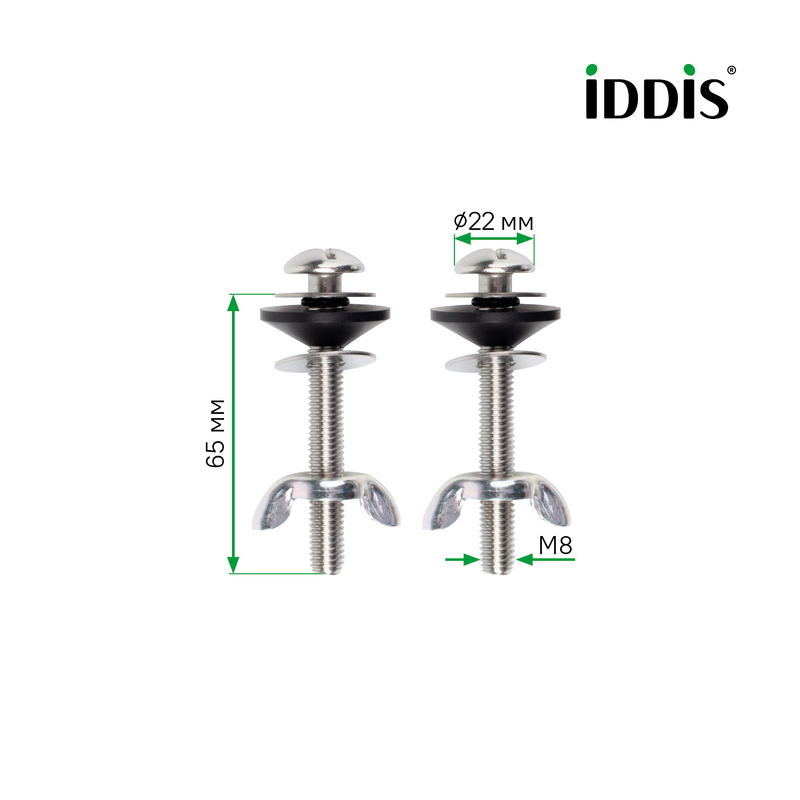 iDDiS®

ø22 мм

65 мм

M8