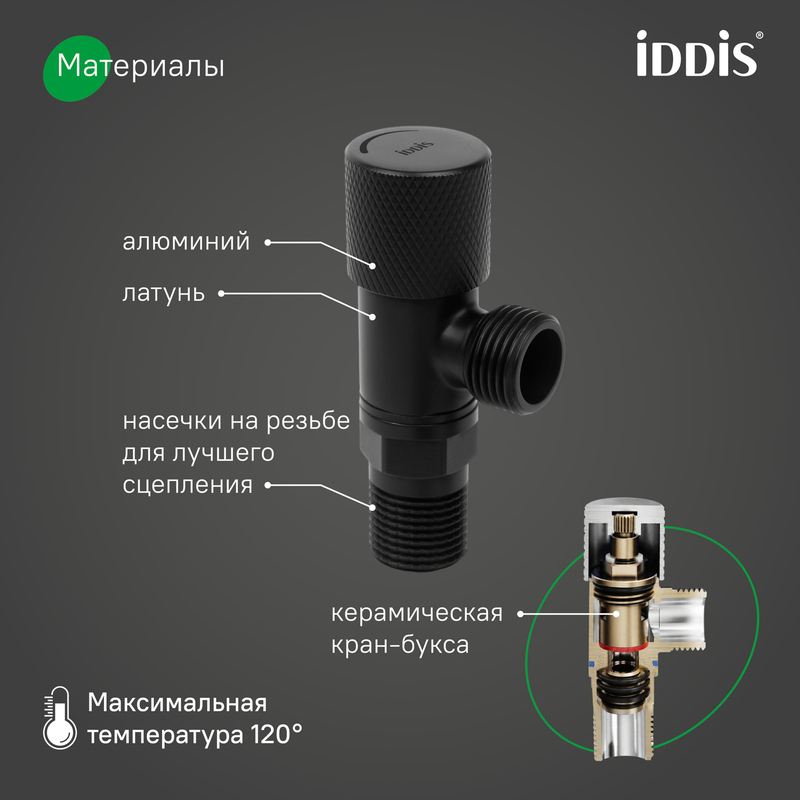 Материалы

iDDiS®

iDDiS

алюминий

латунь

насечки на резьбе для лучшего сцепления

керамическая кран-букса

Максимальная температура 120°