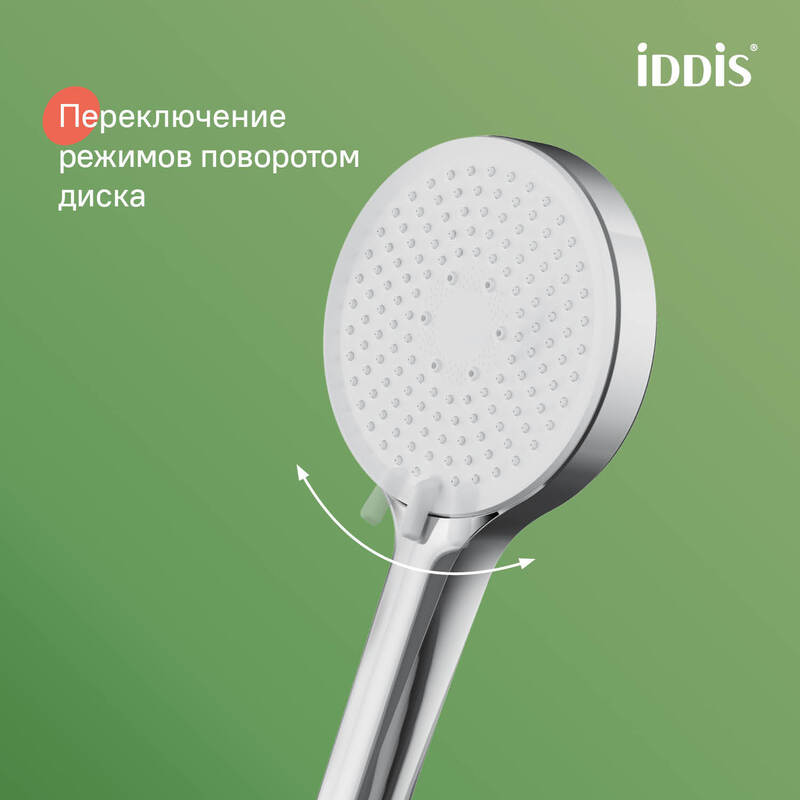 iDDiS®

Переключение режимов поворотом диска