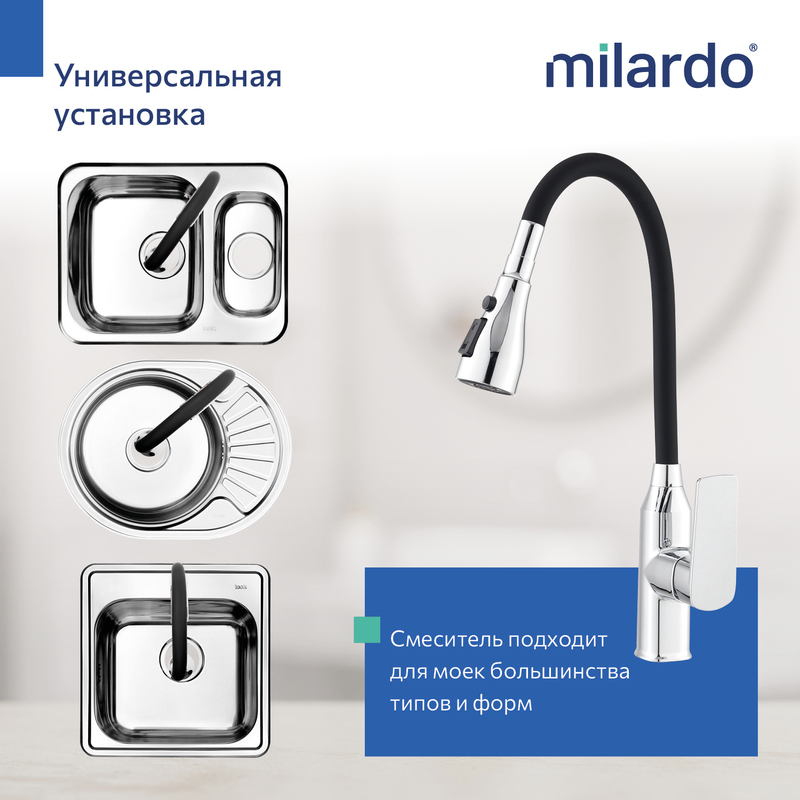 Универсальная установка

milardo®

Смеситель подходит для моек большинства типов и форм