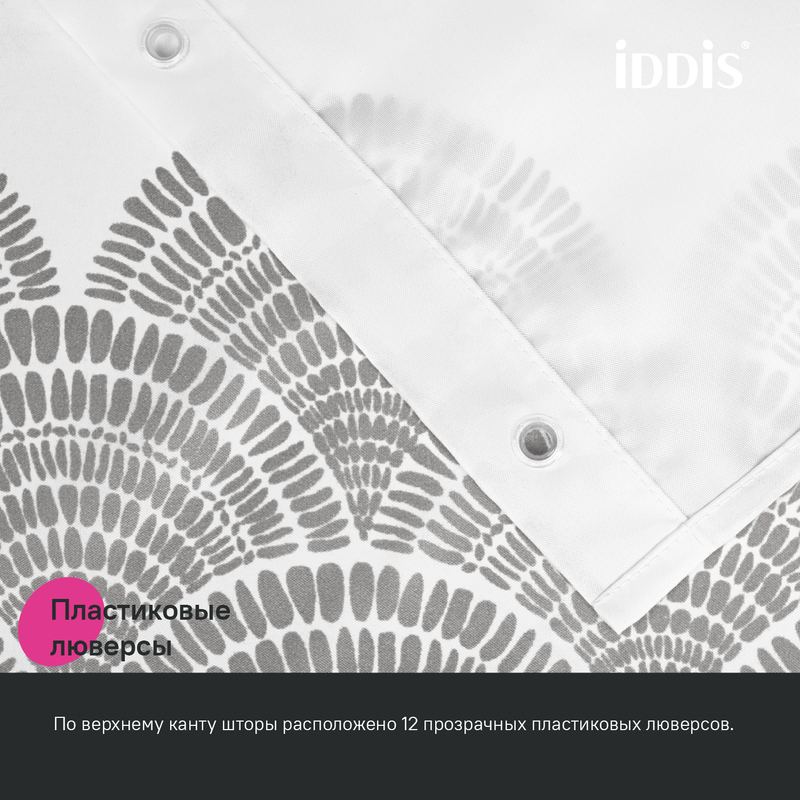 iDDiS®

Пластиковые люверсы

По верхнему канту шторы расположено 12 прозрачных пластиковых люверсов.