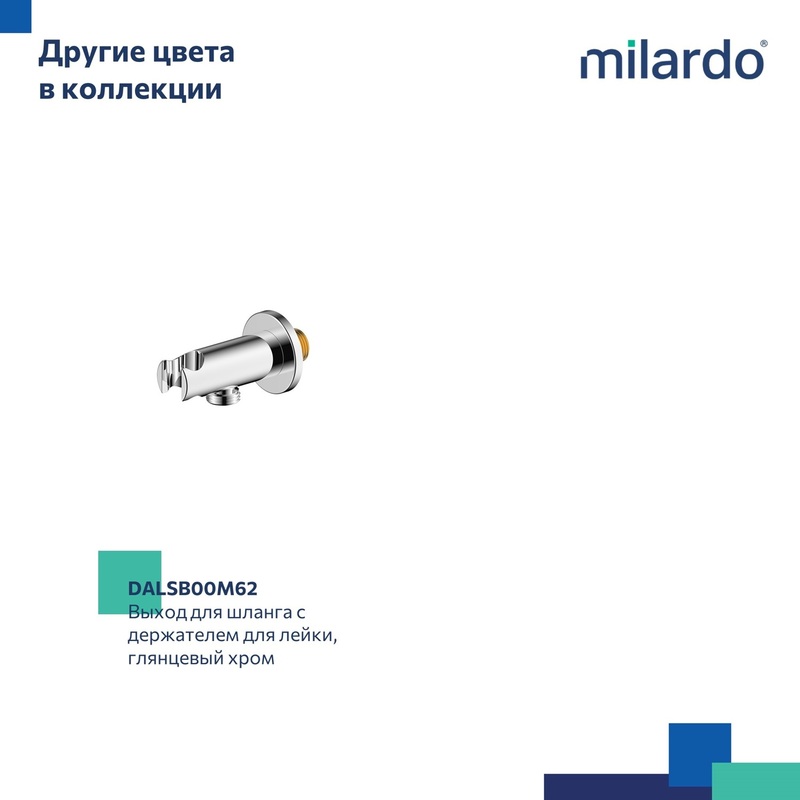 Другие цвета в коллекции

milardo®

DALSB00M62
Выход для шланга с держателем для лейки, глянцевый хром