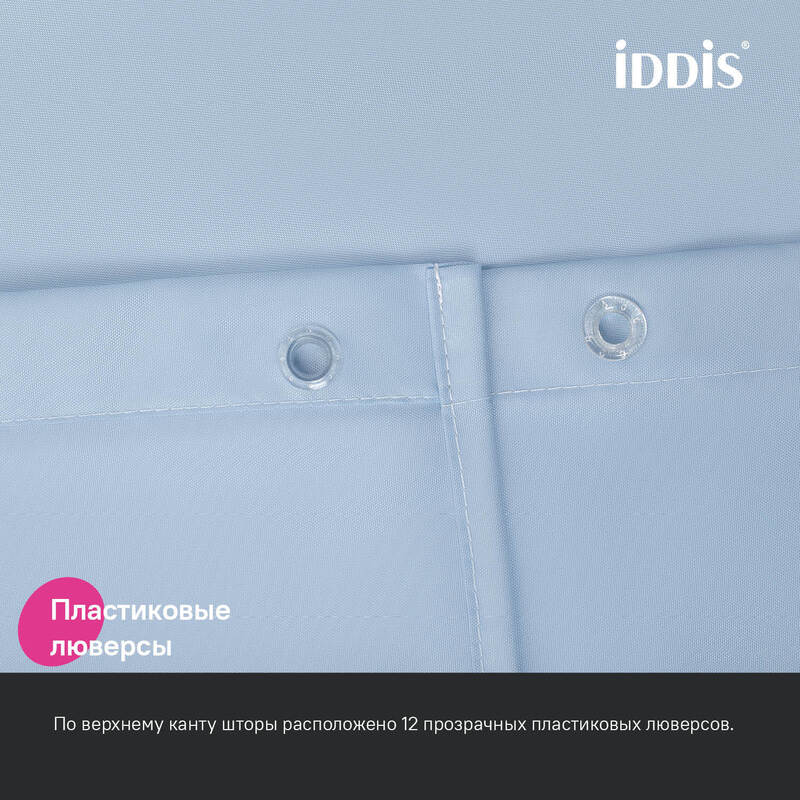 iDDiS®

Пластиковые люверсы

По верхнему канту шторы расположено 12 прозрачных пластиковых люверсов.