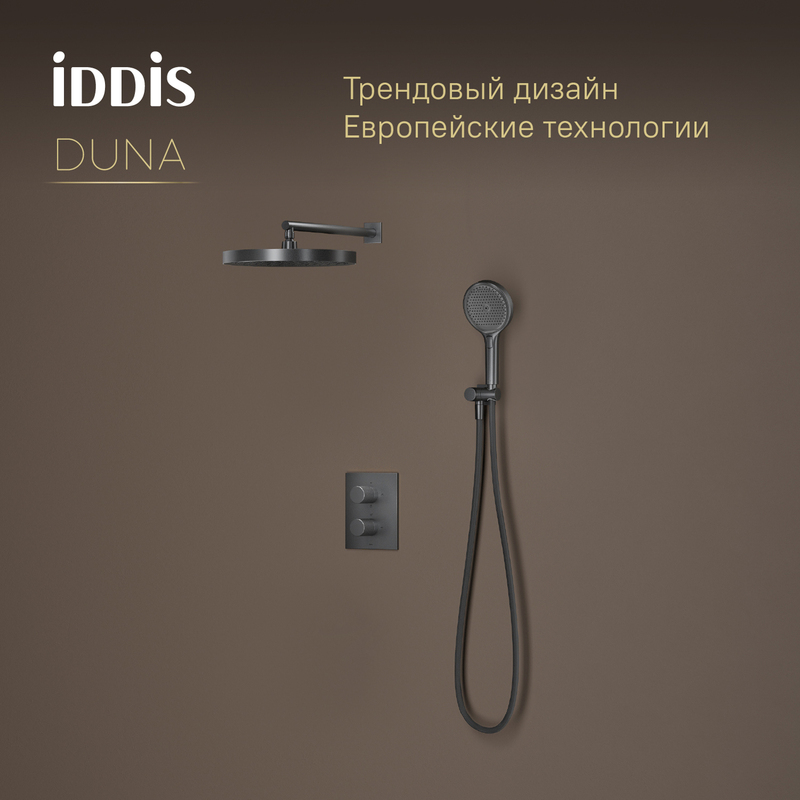 iDDiS
DUNA

Трендовый дизайн
Европейские технологии