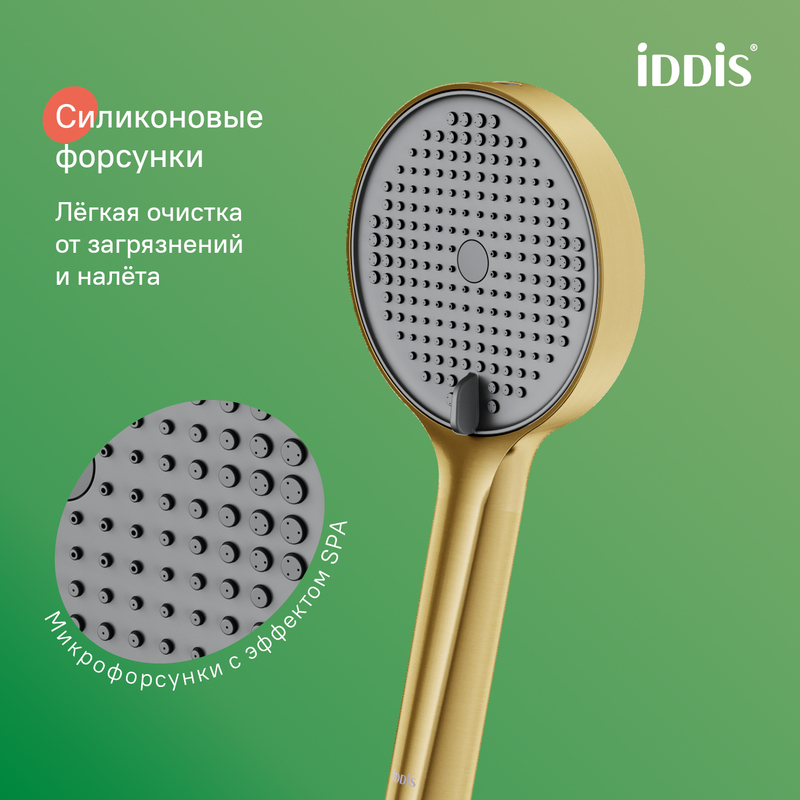 iDDiS®

Силиконовые форсунки

Лёгкая очистка от загрязнений и налёта

Микрофорсунки с эффектом SPA

iDDiS