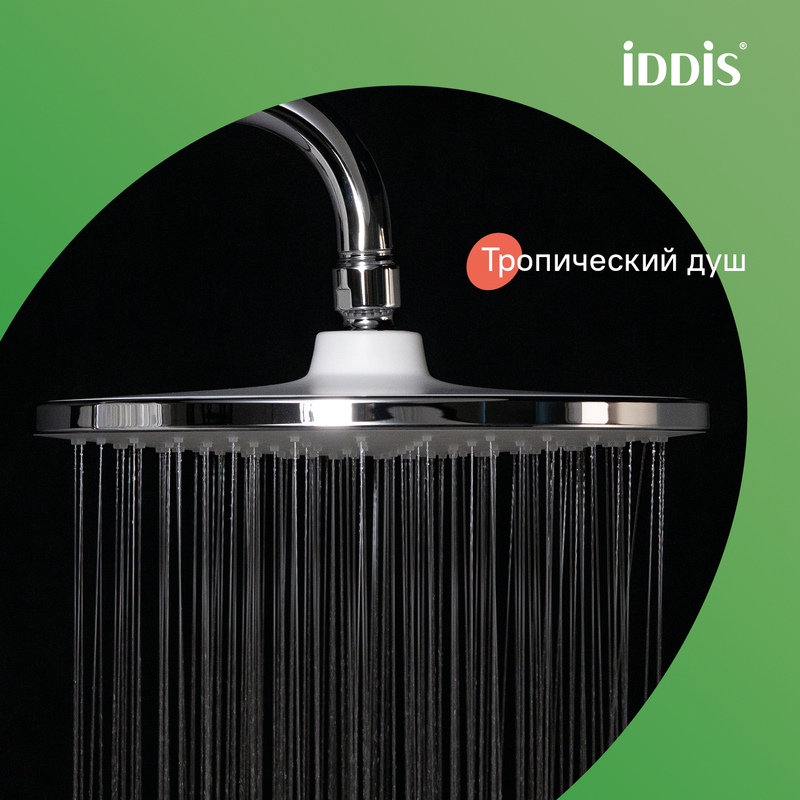 iDDiS®

Тропический душ