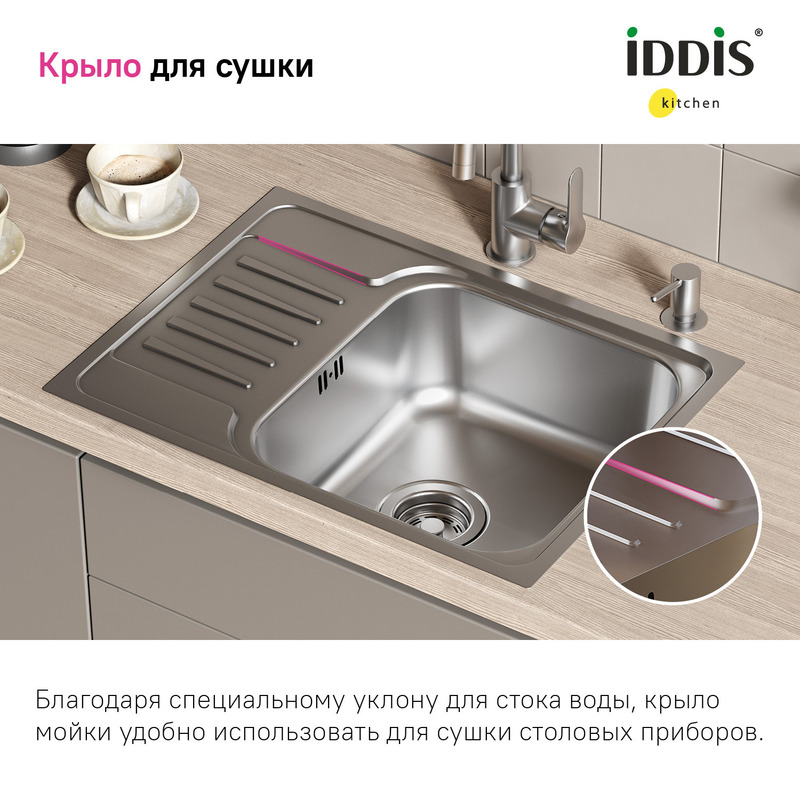 Крыло для сушки

iDDiS®
kitchen

Благодаря специальному уклону для стока воды, крыло мойки удобно использовать для сушки столовых приборов.