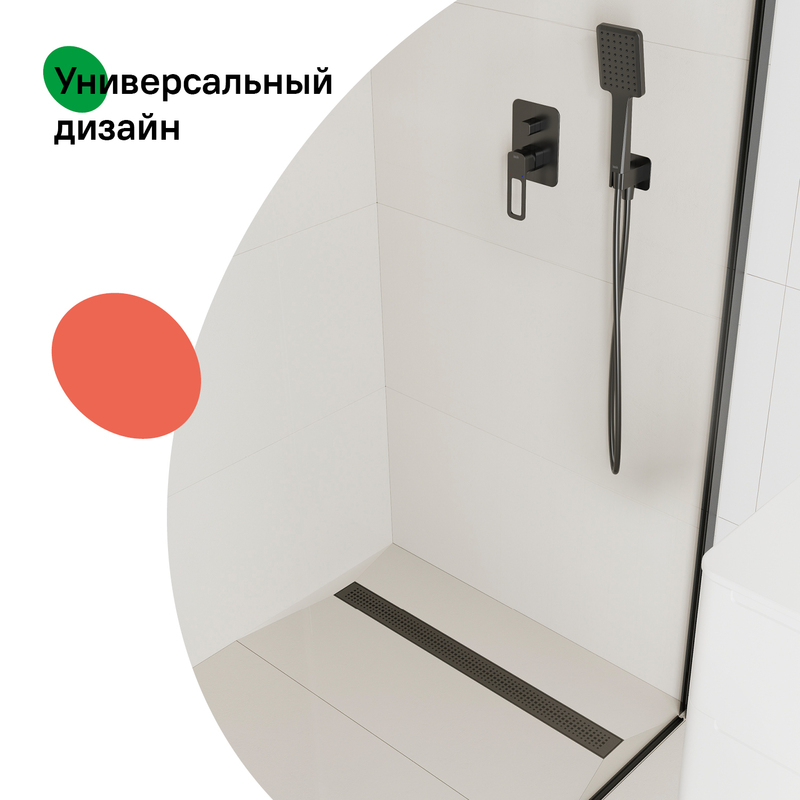 Универсальный дизайн