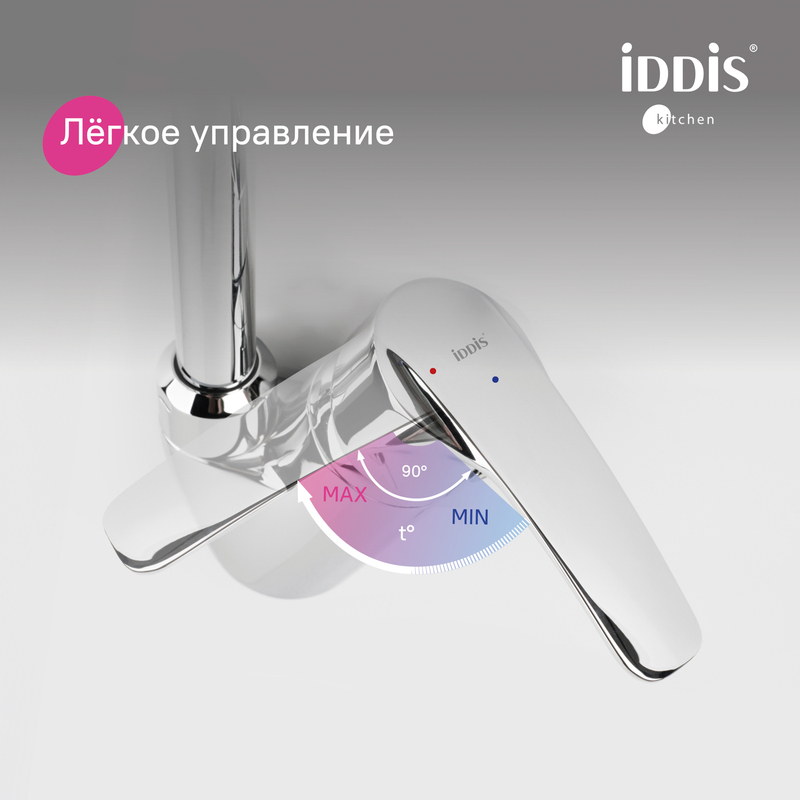 iDDiS®
kitchen

Лёгкое управление

iDDiS

90°
MAX
MIN
t°