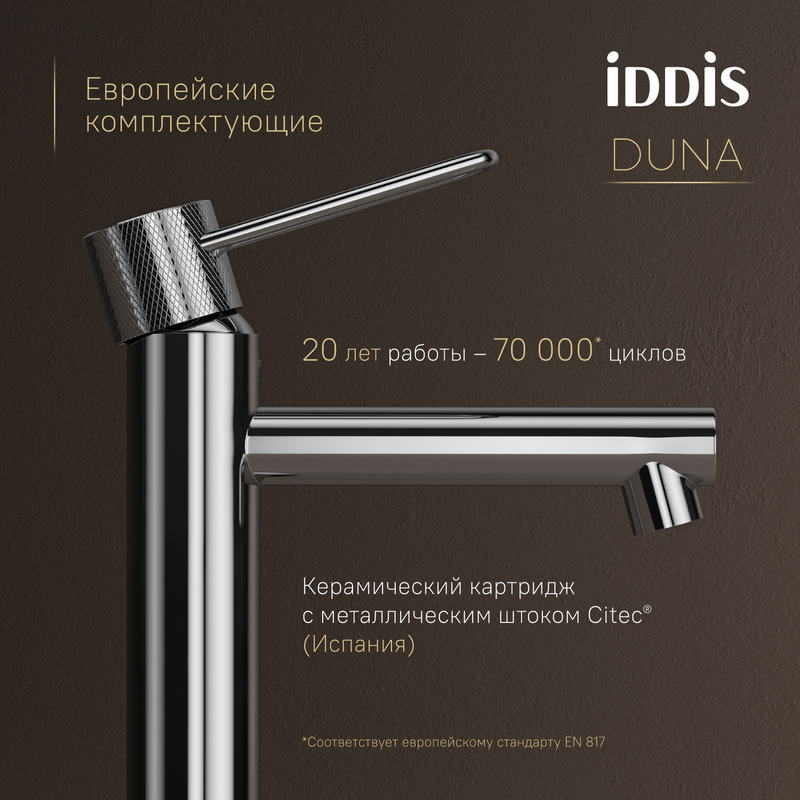 Европейские комплектующие

iDDiS
DUNA

20 лет работы – 70 000* циклов

Керамический картридж с металлическим штоком Citec® (Испания)

*Соответствует европейскому стандарту EN 817