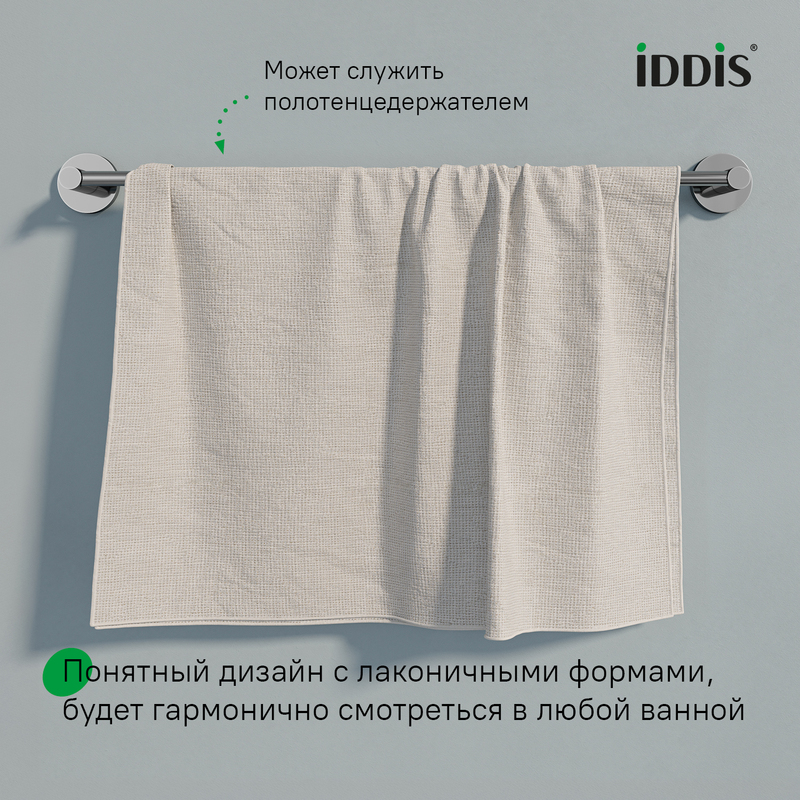 Может служить полотенцедержателем

IDDIS®

Понятный дизайн с лаконичными формами, будет гармонично смотреться в любой ванной