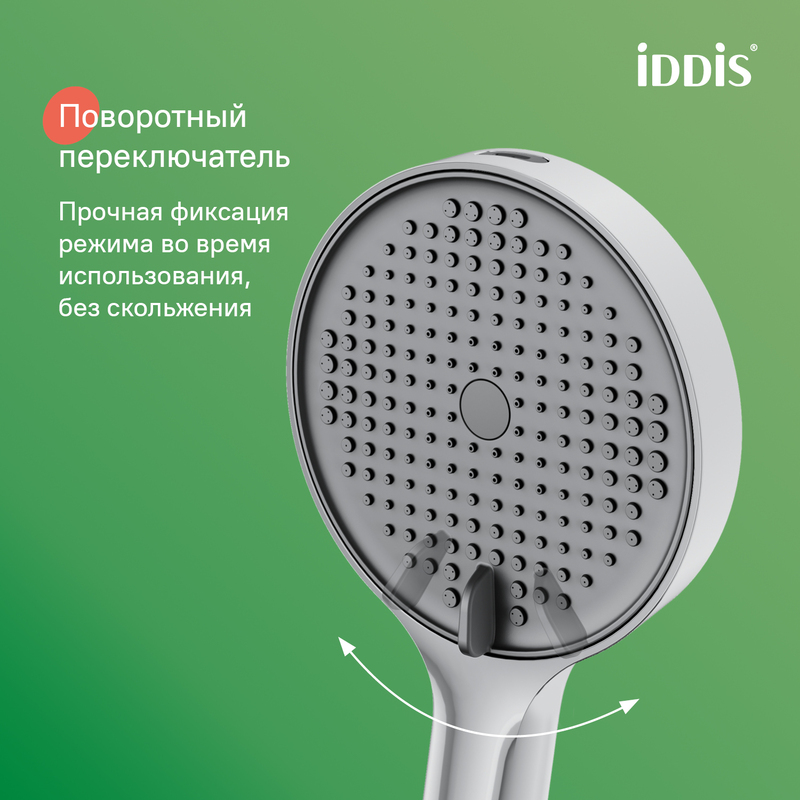 iDDiS®

Поворотный переключатель

Прочная фиксация режима во время использования, без скольжения