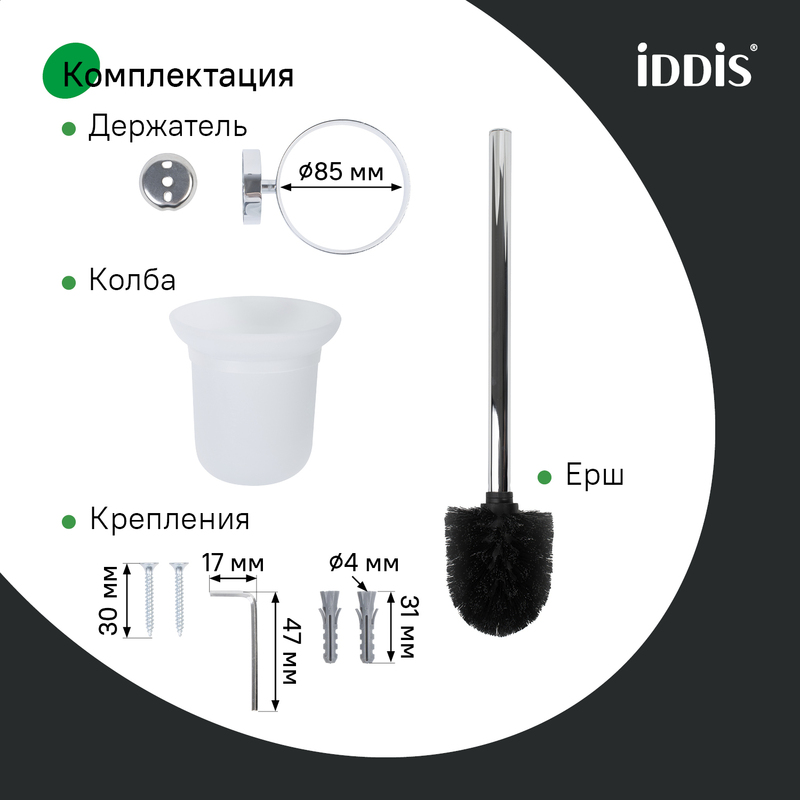 Комплектация

iDDiS®

Держатель

ø85 мм

Колба

Ерш

Крепления

30 мм

17 мм

47 мм

ø4 мм

31 мм