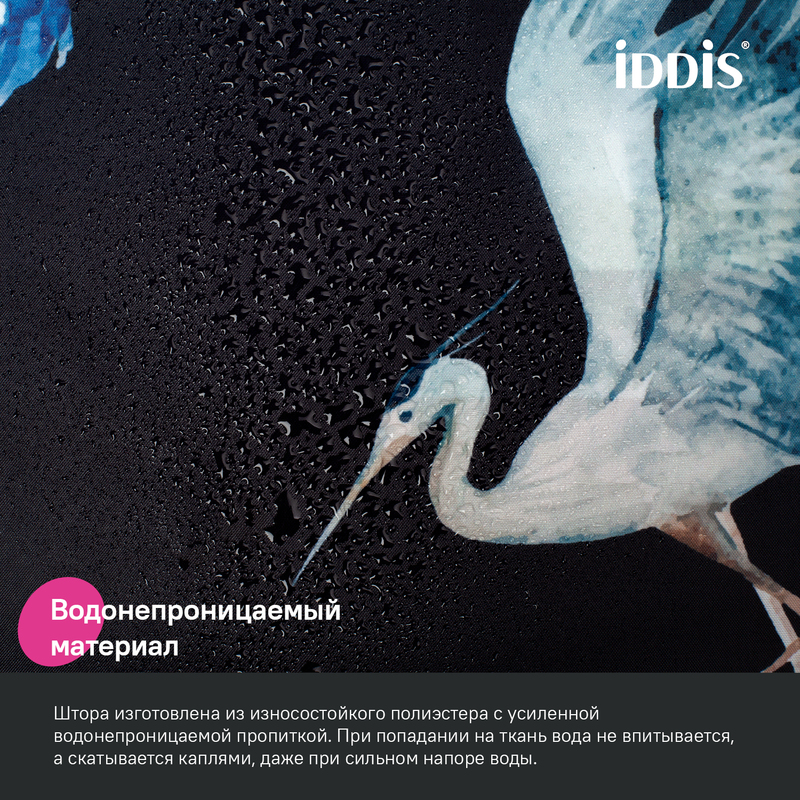 iDDiS®

Водонепроницаемый материал

Штора изготовлена из износостойкого полиэстера с усиленной водонепроницаемой пропиткой. При попадании на ткань вода не впитывается, а скатывается каплями, даже при сильном напоре воды.