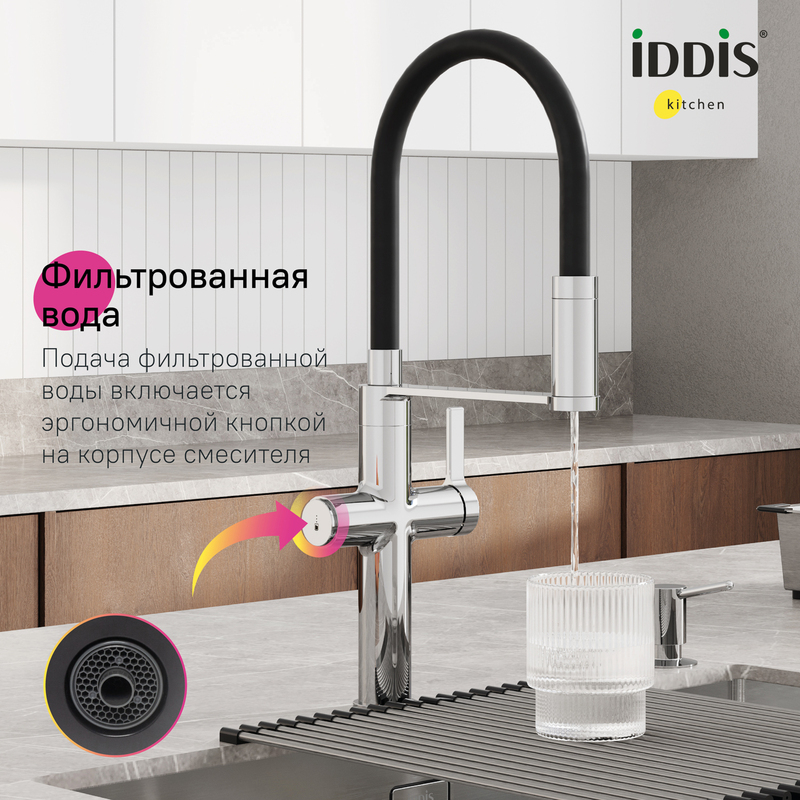 iDDiS®
kitchen

Фильтрованная вода

Подача фильтрованной воды включается эргономичной кнопкой на корпусе смесителя