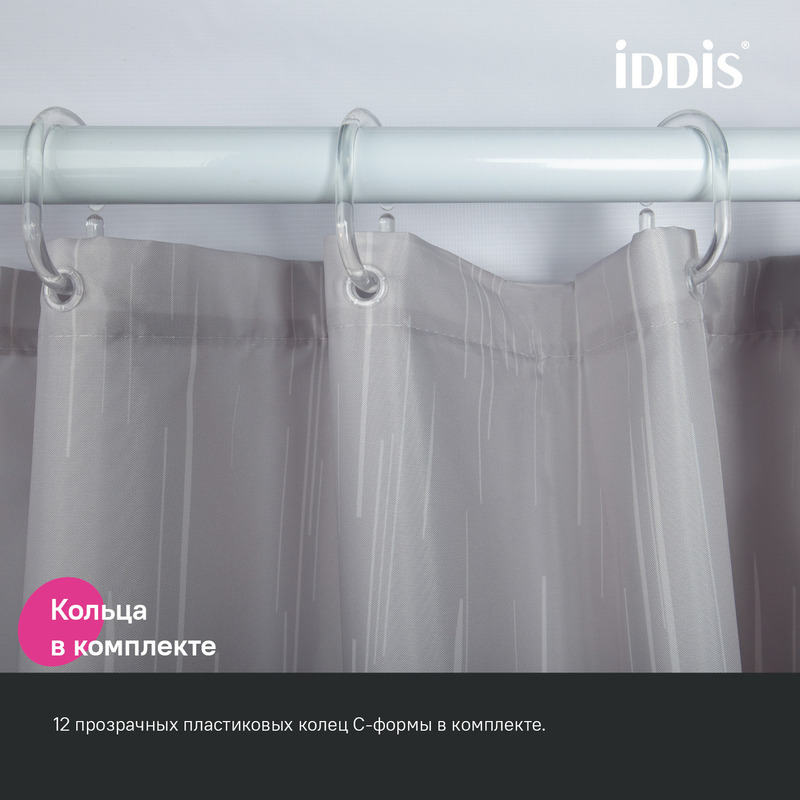 iDDiS®

Кольца в комплекте

12 прозрачных пластиковых колец С-формы в комплекте.