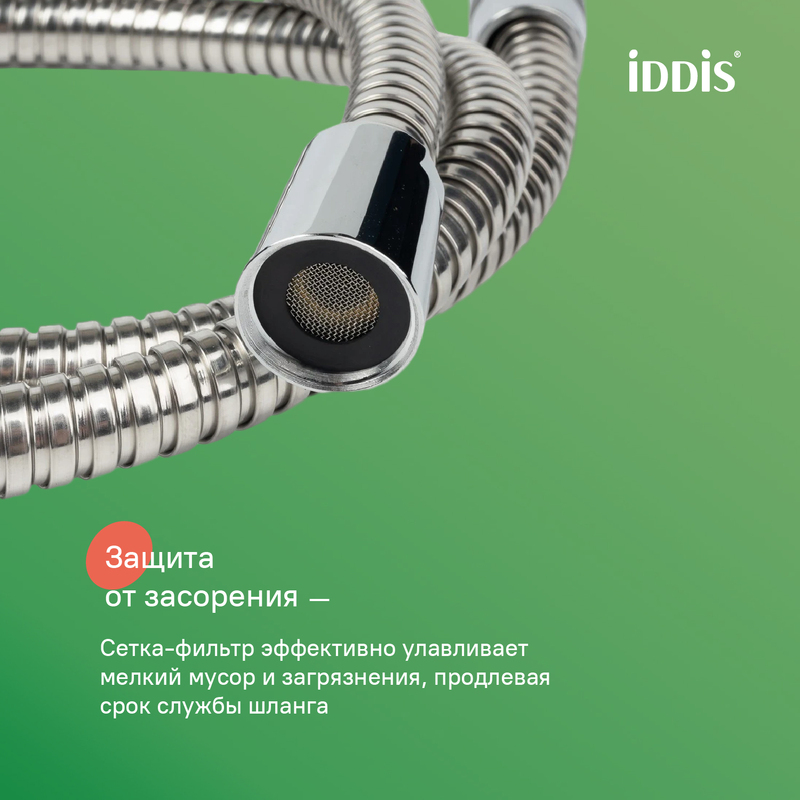 iDDiS®

Защита от засорения —

Сетка-фильтр эффективно улавливает мелкий мусор и загрязнения, продлевая срок службы шланга