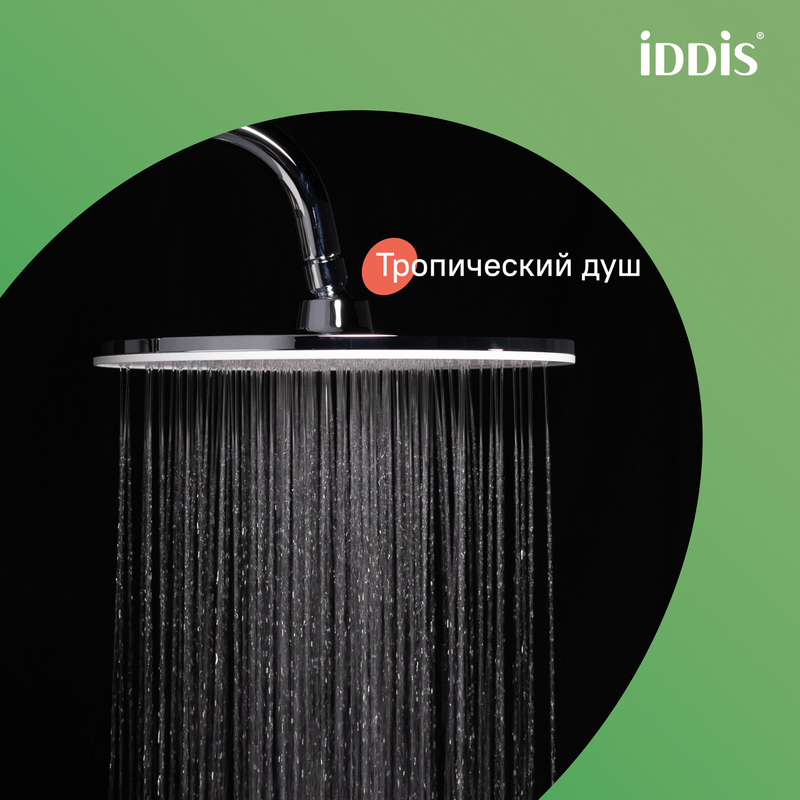 iDDiS®

Тропический душ