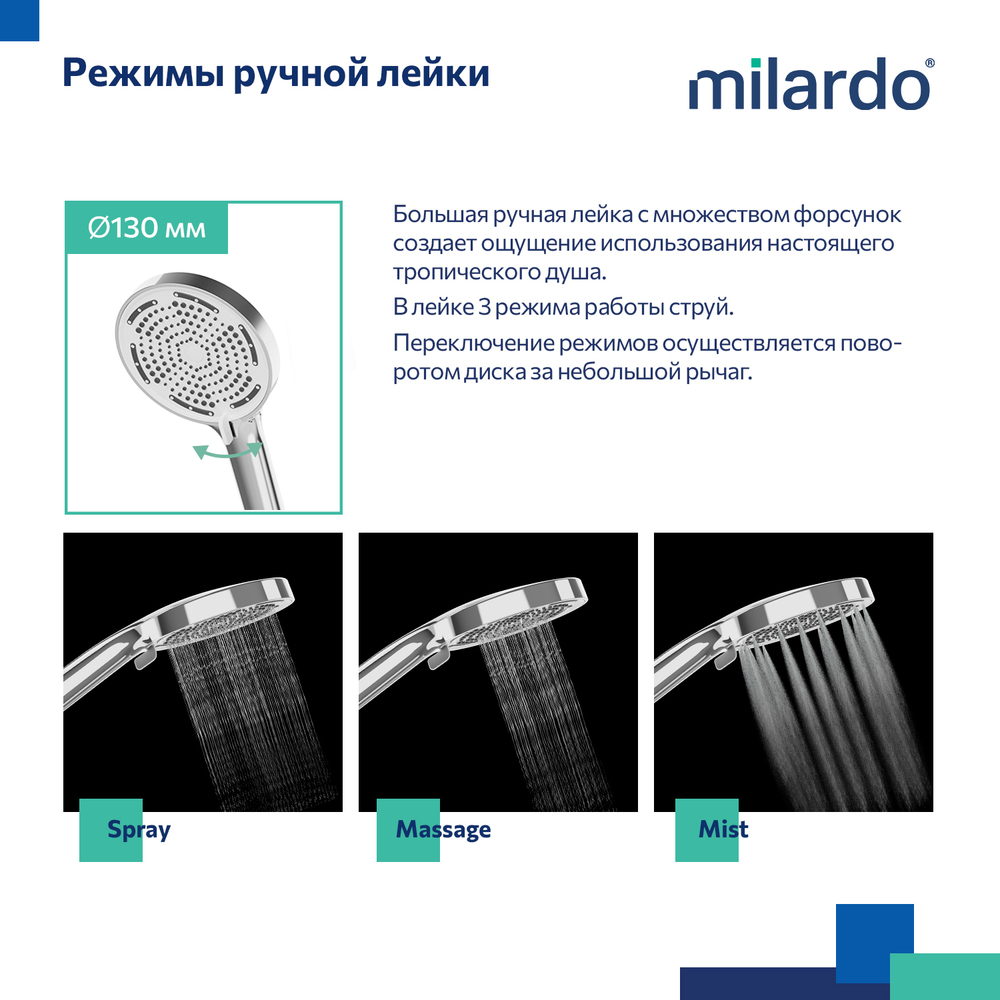 Режимы ручной лейки

milardo®

Ø130 мм

Большая ручная лейка с множеством форсунок создает ощущение использования настоящего тропического душа.

В лейке 3 режима работы струй.

Переключение режимов осуществляется поворотом диска за небольшой рычаг.

Spray

Massage

Mist