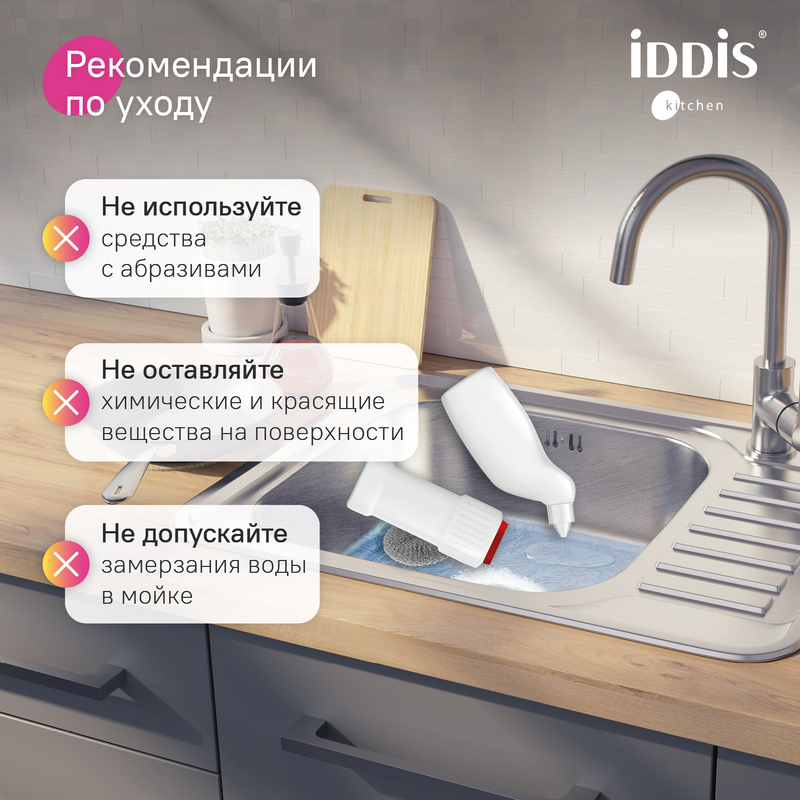 Рекомендации по уходу

iDDiS®
kitchen

Не используйте средства с абразивами

Не оставляйте химические и красящие вещества на поверхности

Не допускайте замерзания воды в мойке