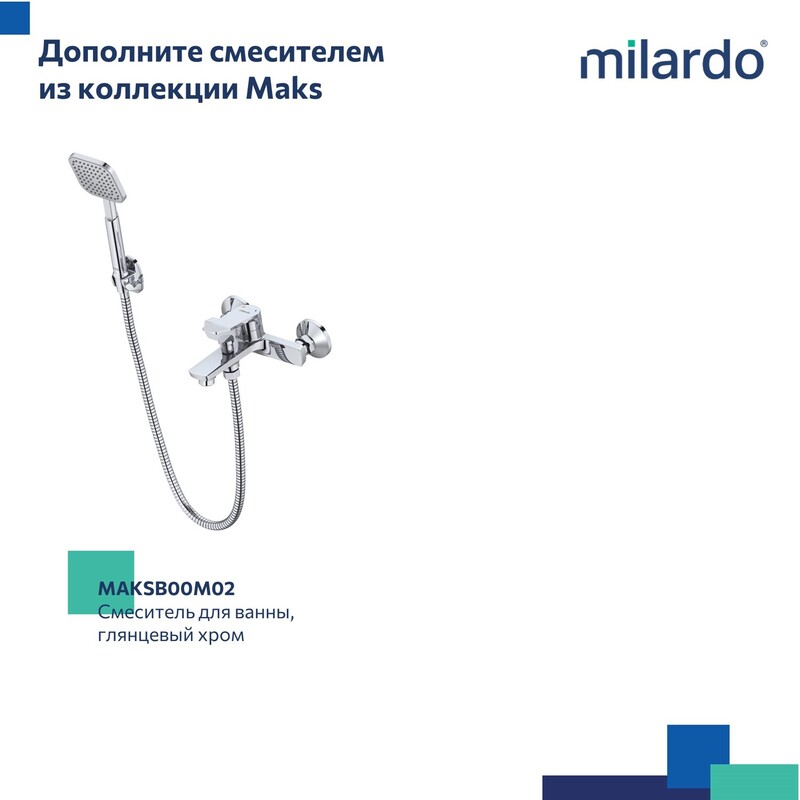 Дополните смесителем из коллекции Maks

milardo®

MAKSB00M02
Смеситель для ванны, глянцевый хром