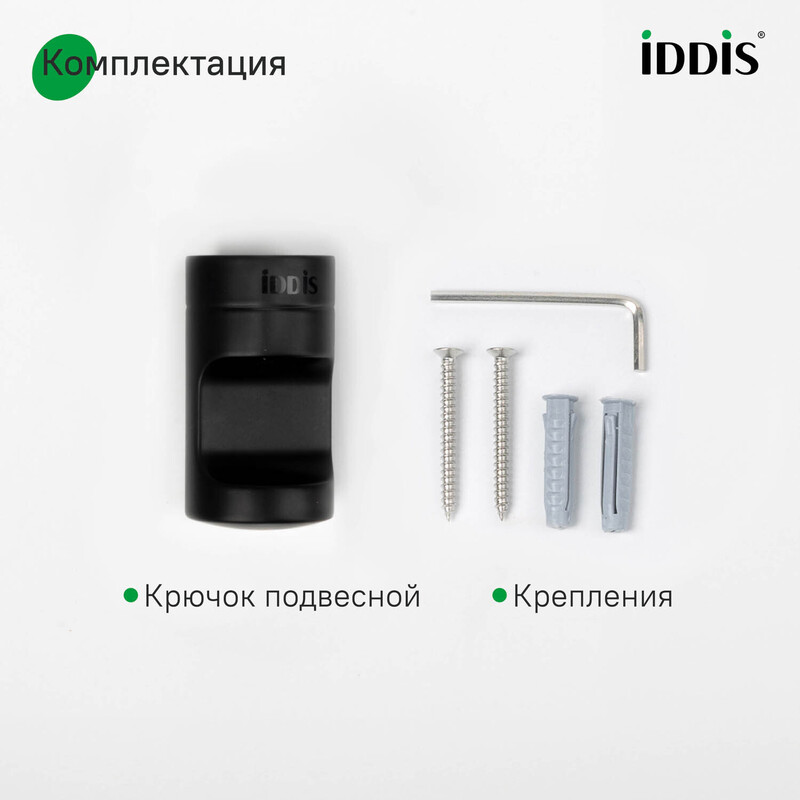 Комплектация

iDDiS®

iDDiS

Крючок подвесной

Крепления