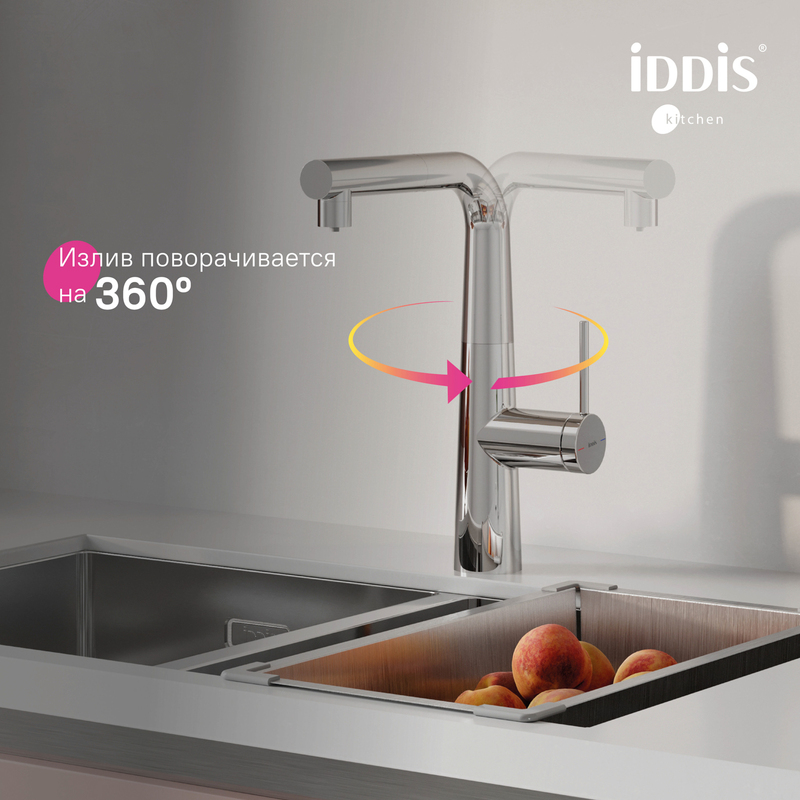 iDDiS®
kitchen

Излив поворачивается на 360°