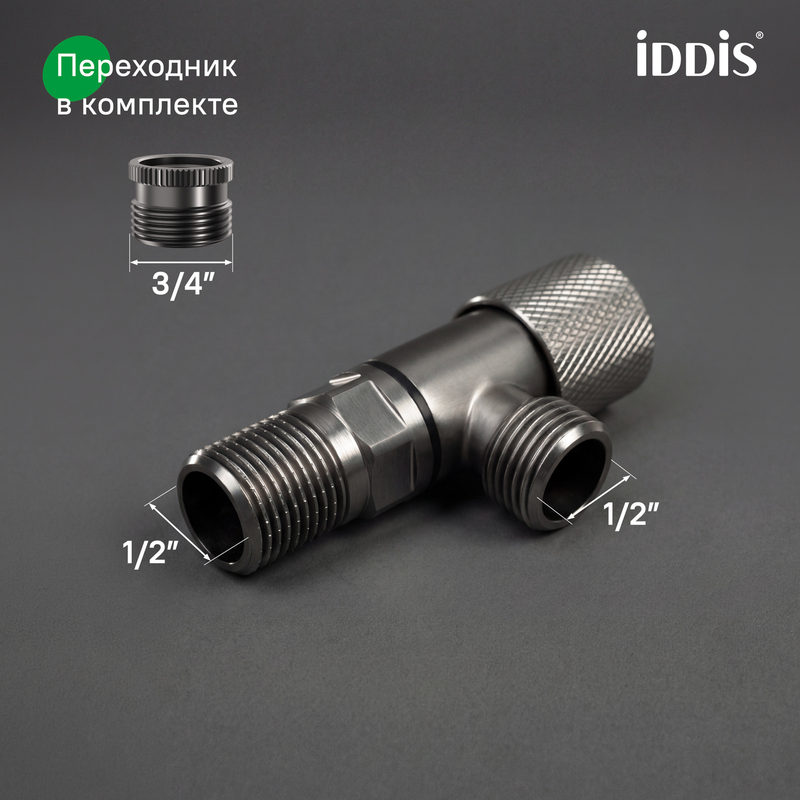 Переходник в комплекте

iDDiS®

3/4"

1/2"

1/2"