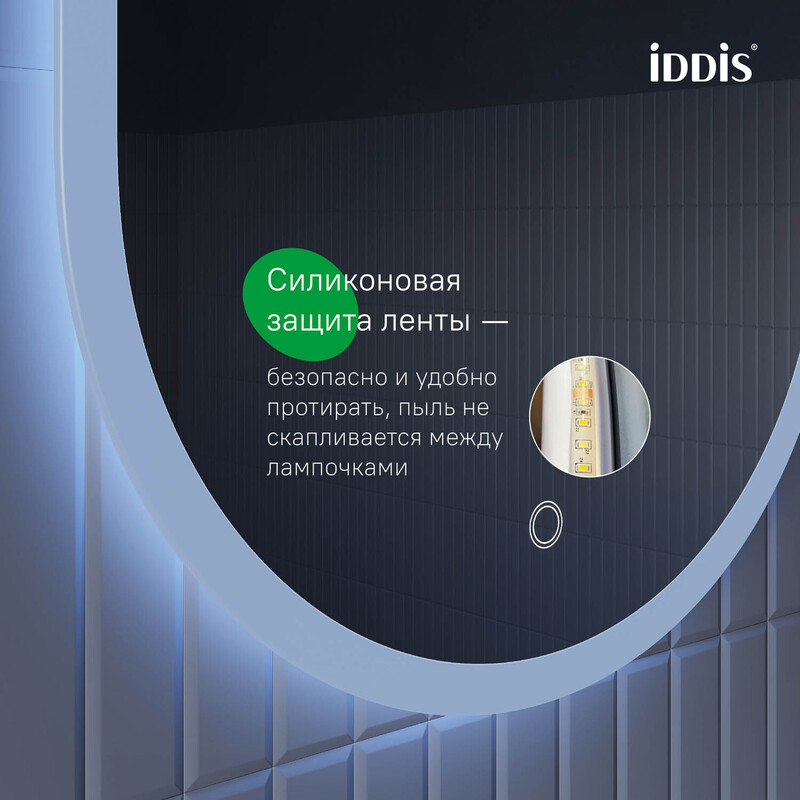 iDDiS®

Силиконовая защита ленты —

безопасно и удобно протирать, пыль не скапливается между лампочками